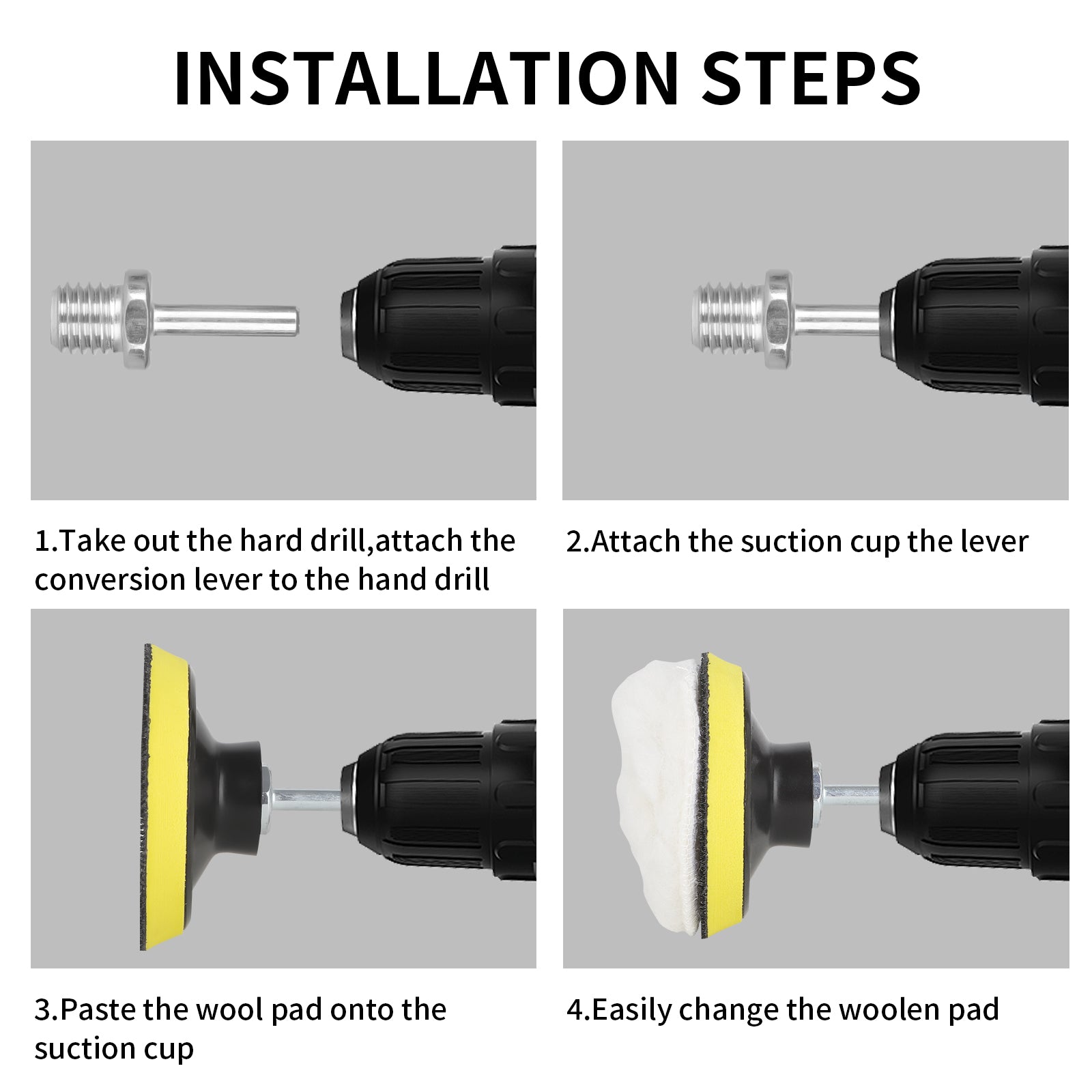 INSTALLATION STEPS

1.Take out the hard drill,attach the conversion lever to the hand drill

2.Attach the suction cup the lever

3.Paste the wool pad onto the suction cup

4.Easily change the woolen pad