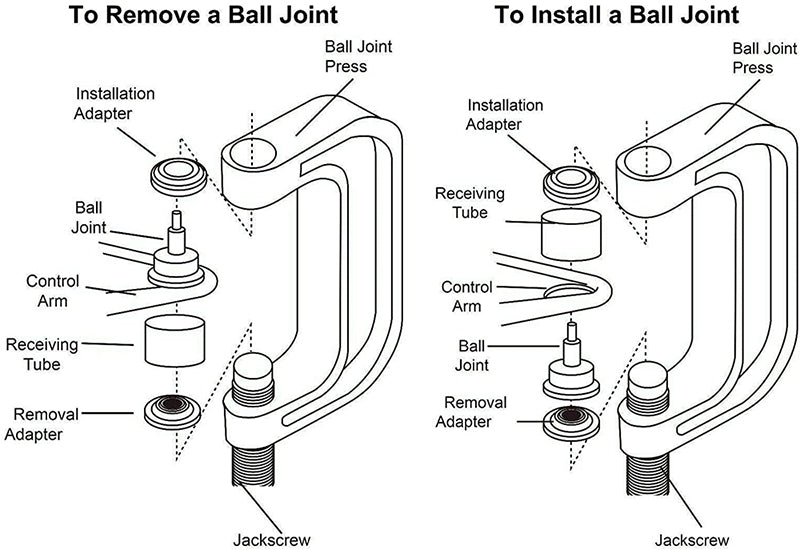 To Remove a Ball Joint

Ball Joint Press

Installation Adapter

Ball Joint

Control Arm

Receiving Tube

Removal Adapter

Jackscrew

To Install a Ball Joint

Ball Joint Press

Installation Adapter

Receiving Tube

Control Arm

Ball Joint

Removal Adapter

Jackscrew